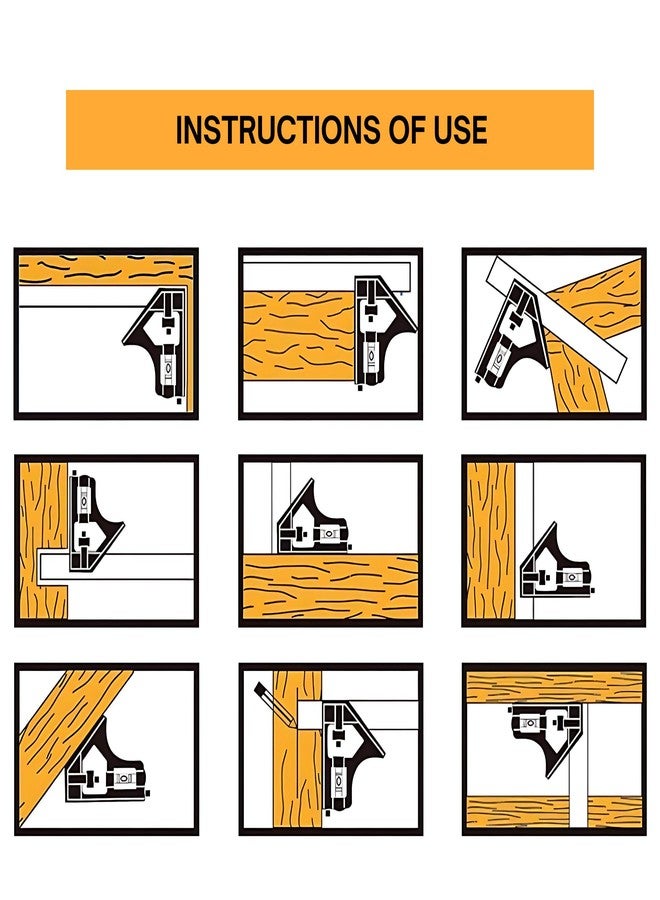 INSTRUCTIONS OF USE